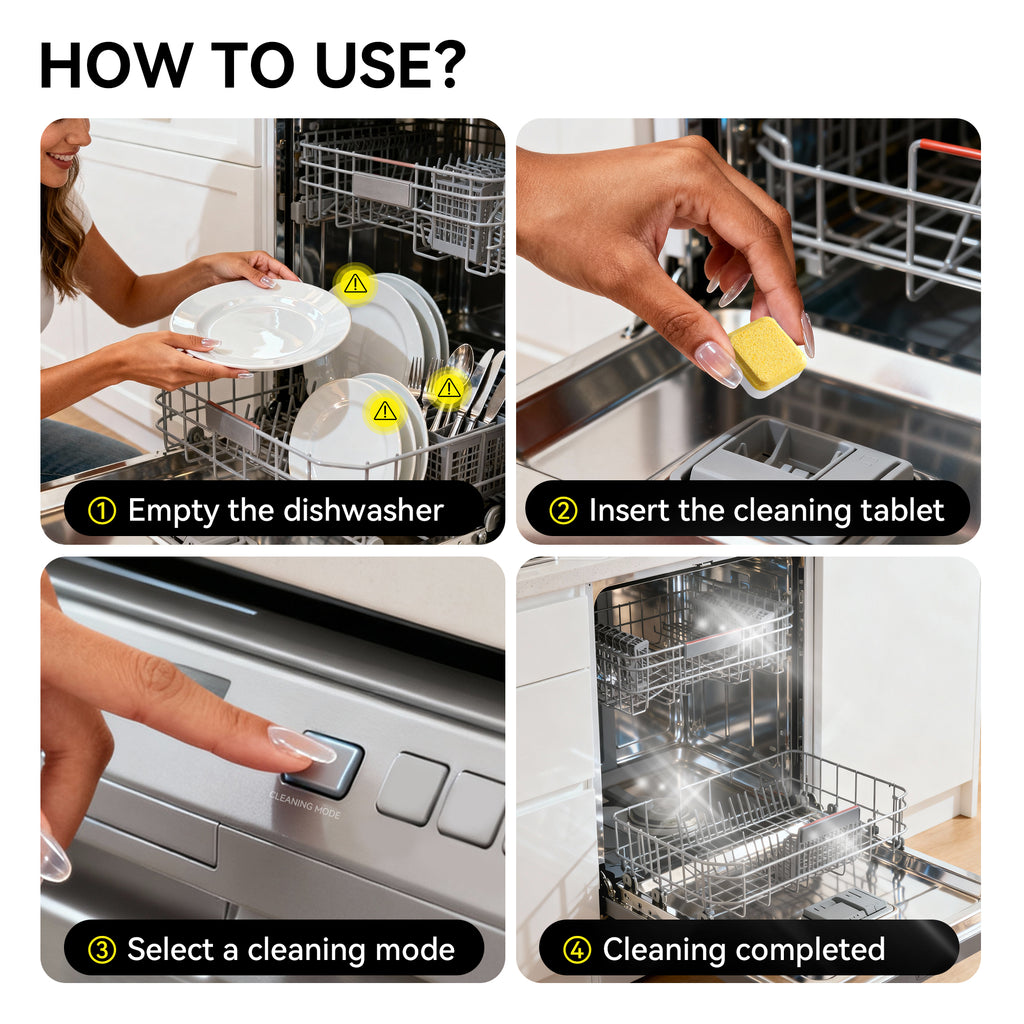 HOW TO USE?

① Empty the dishwasher

② Insert the cleaning tablet

CLEANING MODE

③ Select a cleaning mode

④ Cleaning completed