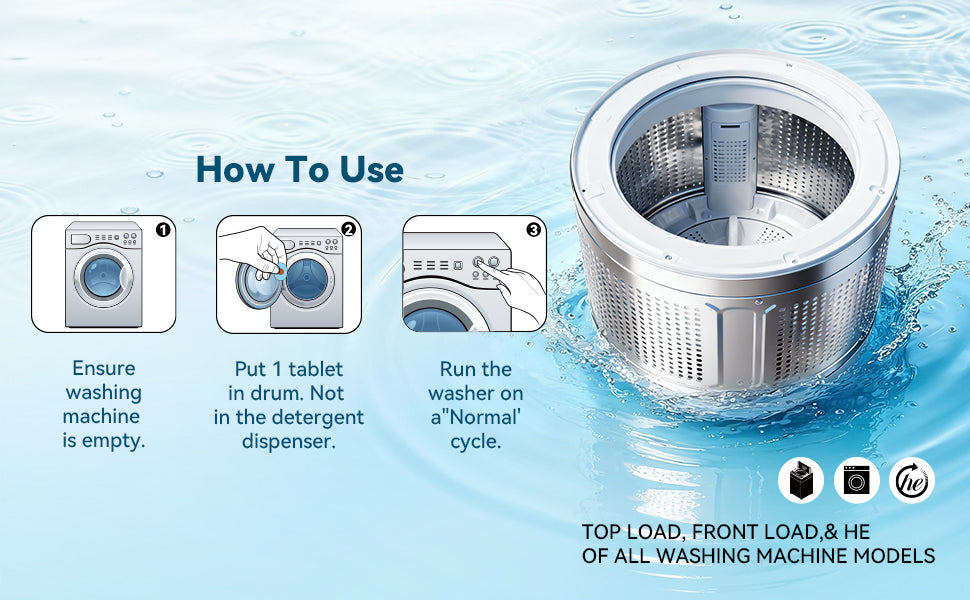 How To Use

1

Ensure washing machine is empty.

2

Put 1 tablet in drum. Not in the detergent dispenser.

3

Run the washer on a"Normal' cycle.

he

TOP LOAD, FRONT LOAD,& HE
OF ALL WASHING MACHINE MODELS